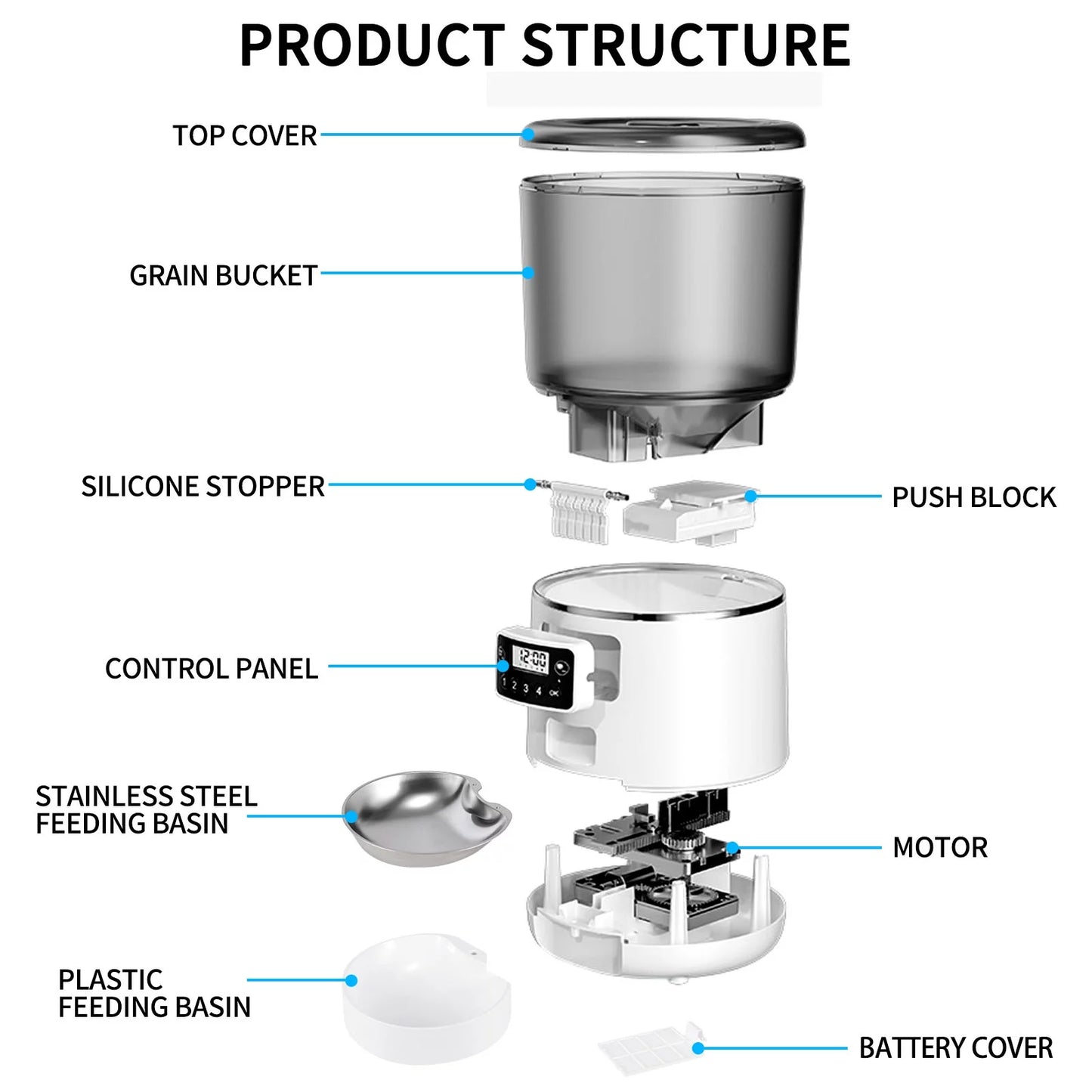 PRODUCT STRUCTURE

TOP COVER

GRAIN BUCKET

SILICONE STOPPER

PUSH BLOCK

CONTROL PANEL

12:00

1 2 3 4 OK

STAINLESS STEEL FEEDING BASIN

MOTOR

PLASTIC FEEDING BASIN

BATTERY COVER