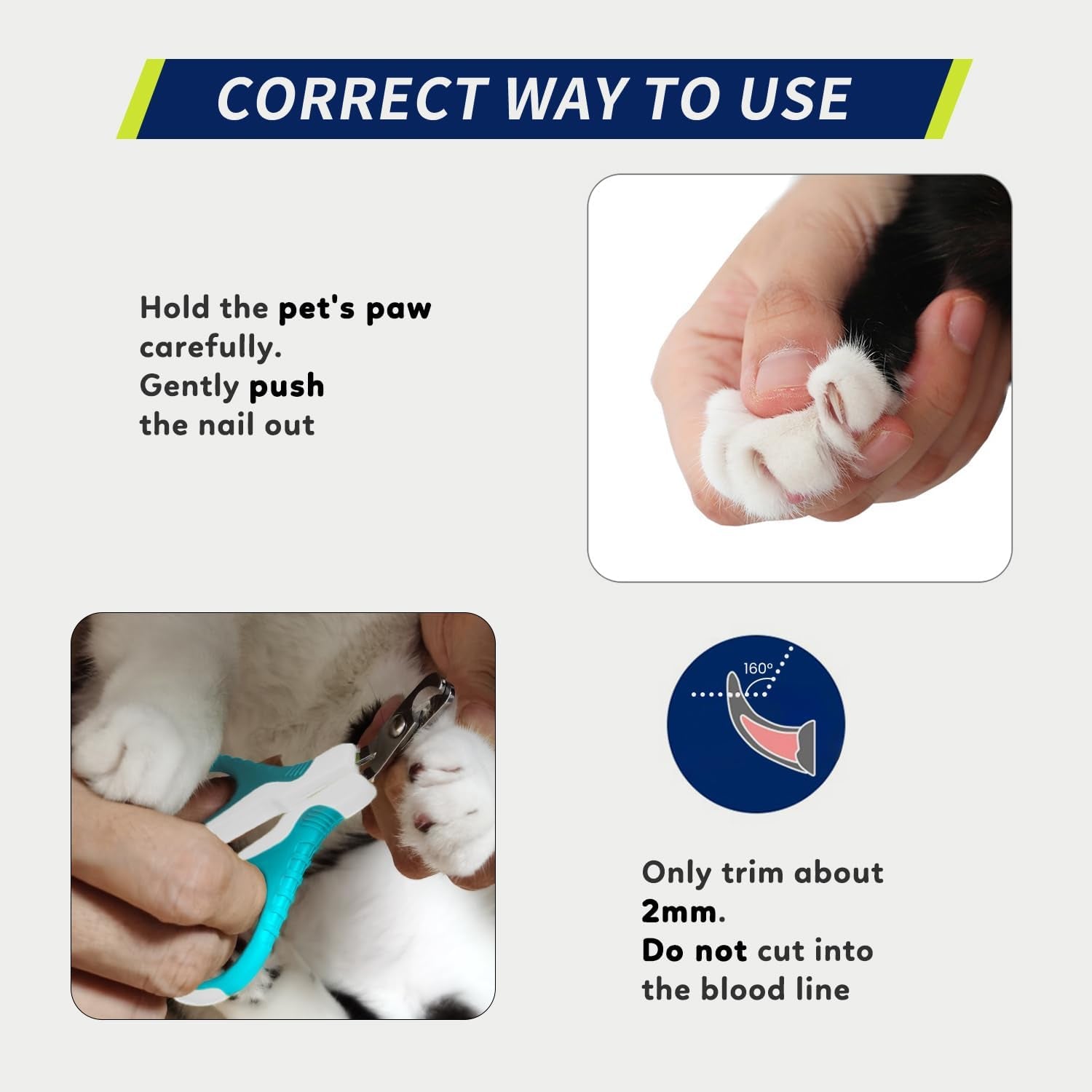 CORRECT WAY TO USE

Hold the pet's paw carefully.
Gently push the nail out

160°

Only trim about 2mm.
Do not cut into the blood line