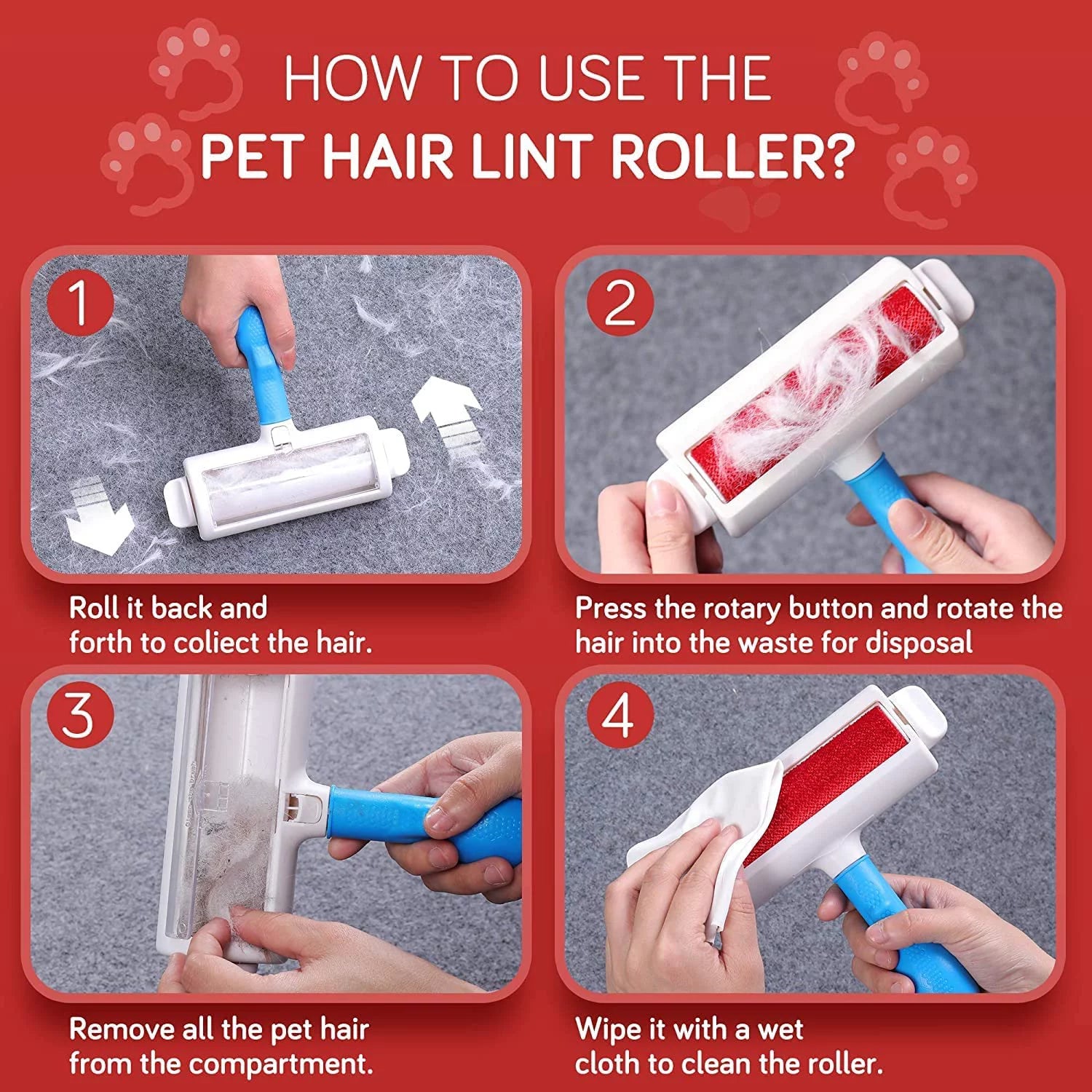 HOW TO USE THE
PET HAIR LINT ROLLER?

1

Roll it back and forth to coliect the hair.

2

Press the rotary button and rotate the hair into the waste for disposal

3

Remove all the pet hair from the compartment.

4

Wipe it with a wet cloth to clean the roller.