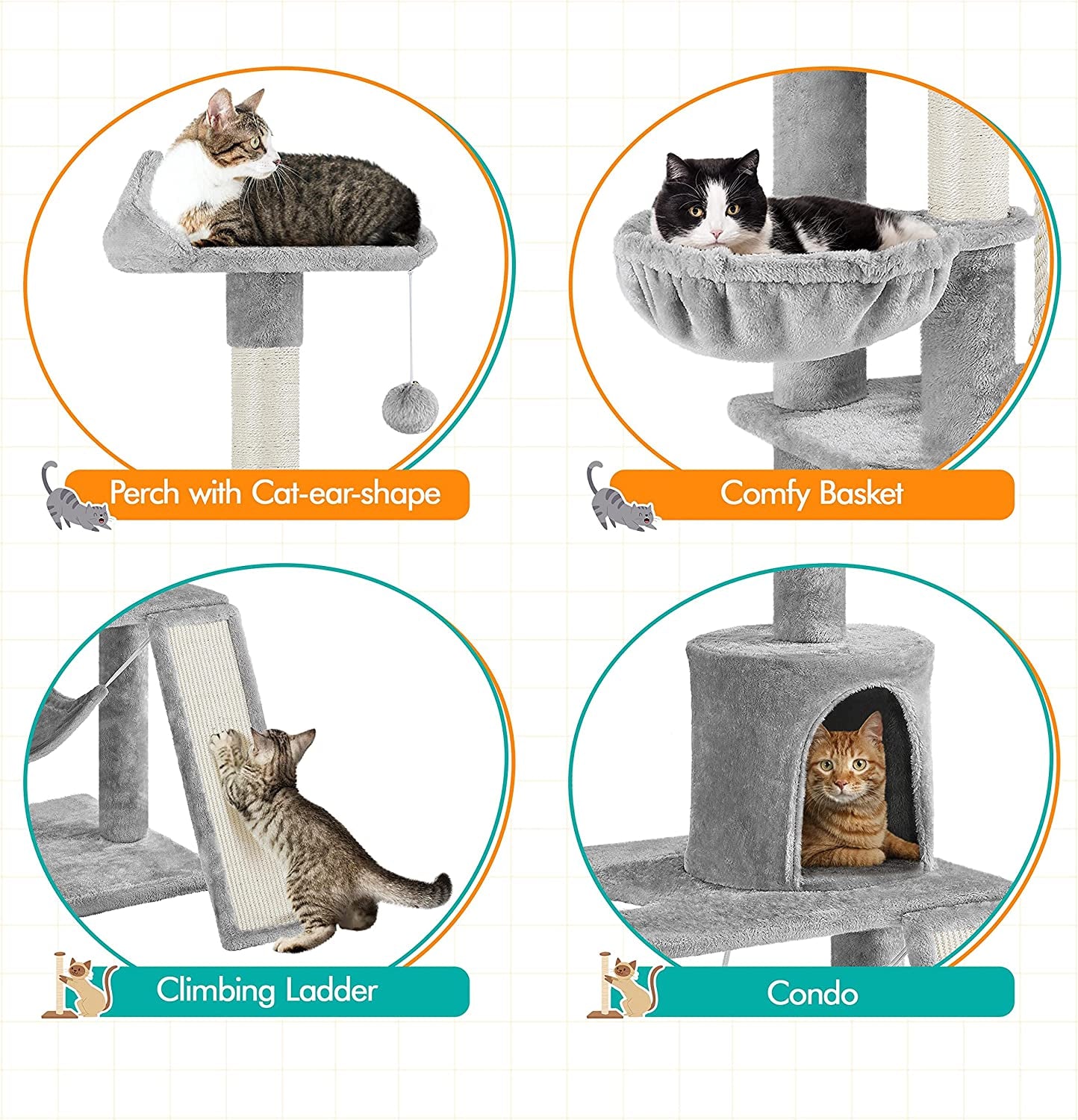 Perch with Cat-ear-shape

Comfy Basket

Climbing Ladder

Condo