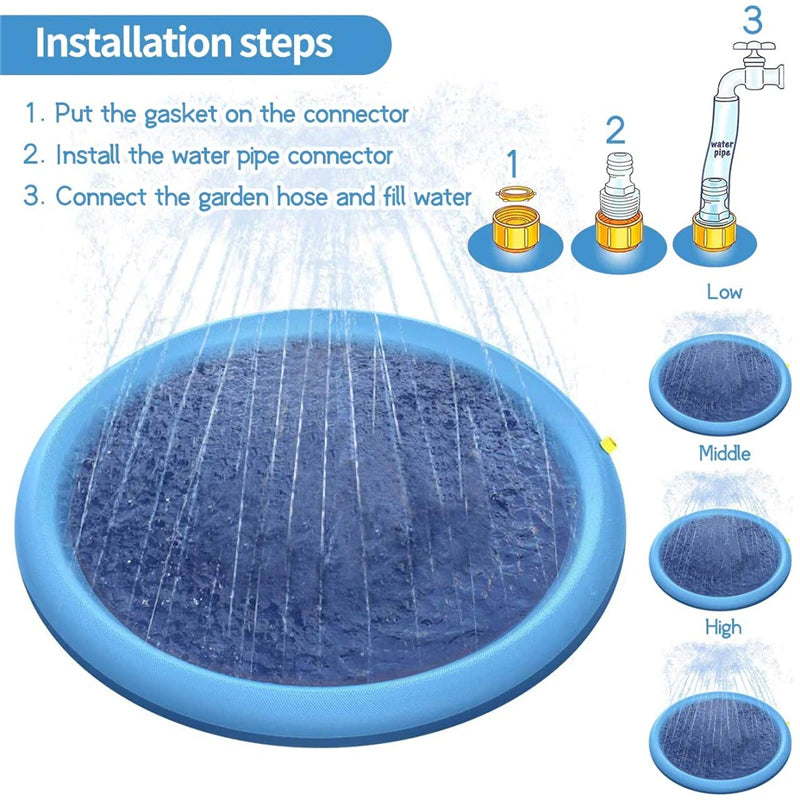 Installation steps

1. Put the gasket on the connector
2. Install the water pipe connector
3. Connect the garden hose and fill water

1

2

3

water pipe

Low

Middle

High